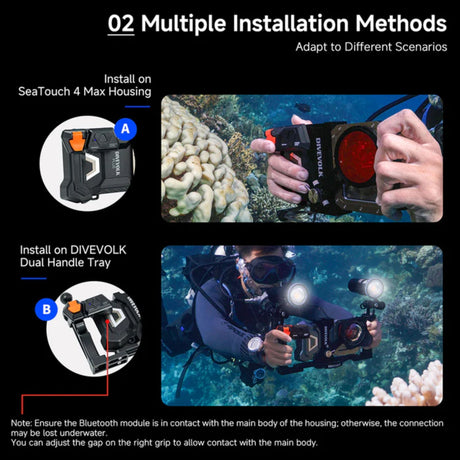 02 Multiple Installation Methods

Adapt to Different Scenarios

Install on SeaTouch 4 Max Housing

A

DIVEVOLK

DIVEVOLK

Install on DIVEVOLK Dual Handle Tray

B

DIVEVOLK

Note: Ensure the Bluetooth module is in contact with the main body of the housing; otherwise, the connection may be lost underwater.
You can adjust the gap on the right grip to allow contact with the main body.