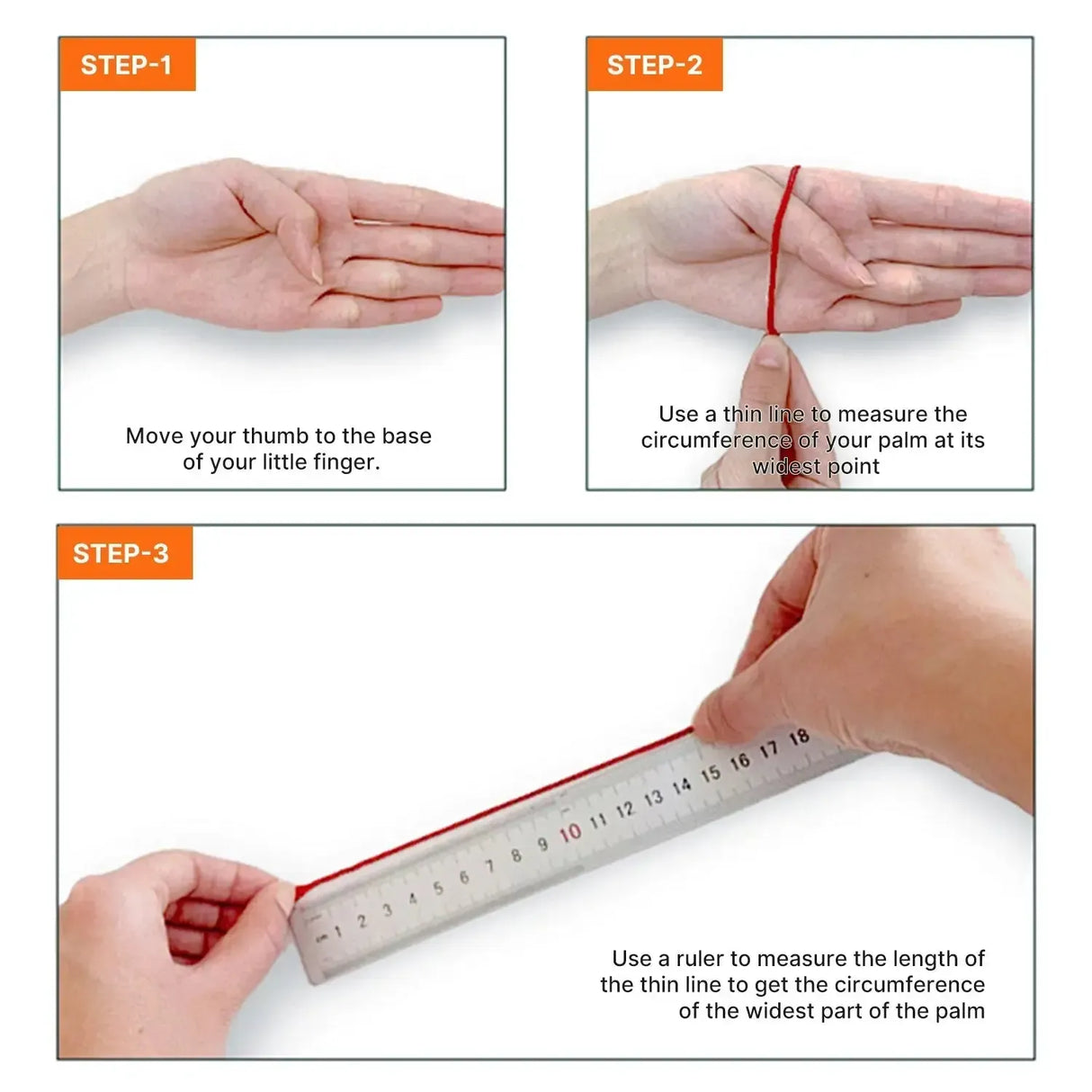 STEP-1

Move your thumb to the base of your little finger.

STEP-2

Use a thin line to measure the circumference of your palm at its widest point

STEP-3

cm 1 2 3 4 5 6 7 8 9 10 11 12 13 14 15 16 17 18

Use a ruler to measure the length of the thin line to get the circumference of the widest part of the palm